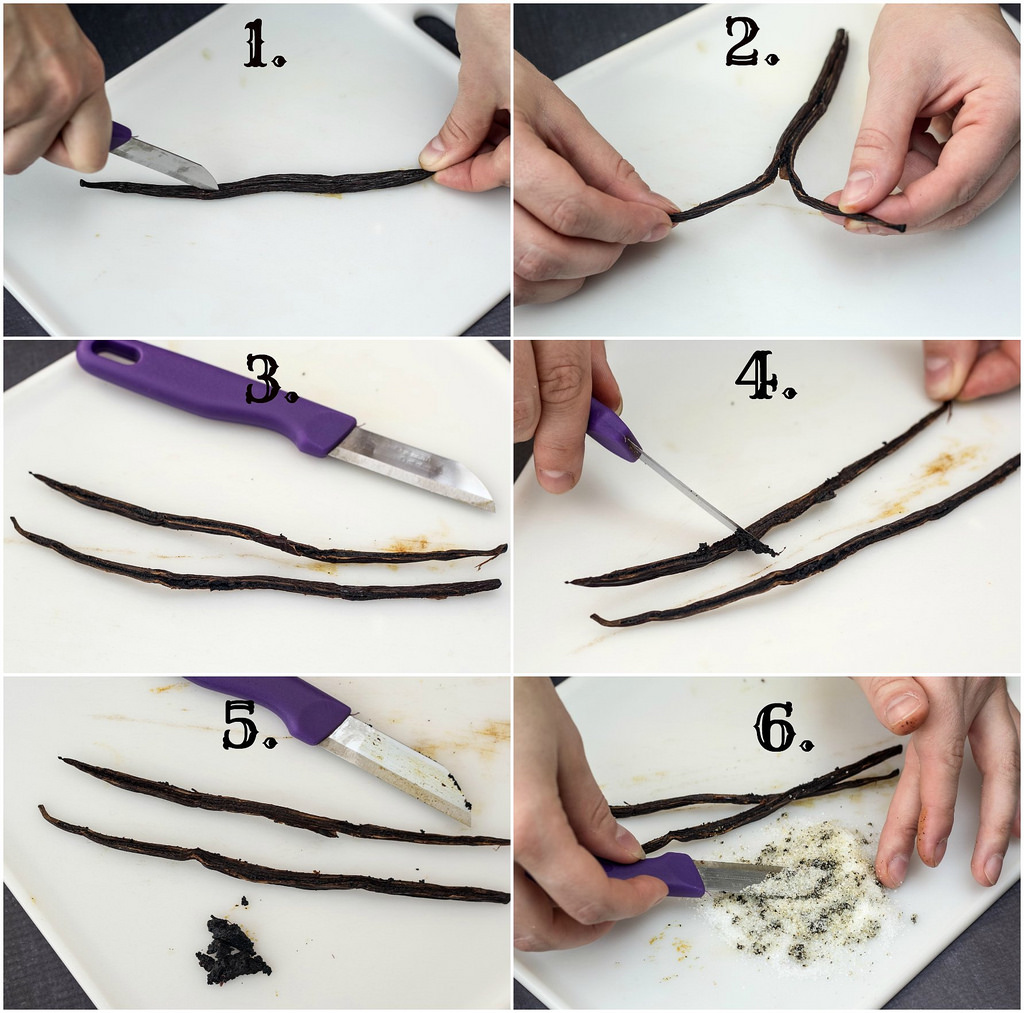 1.

2.

3.

4.

5.

6.